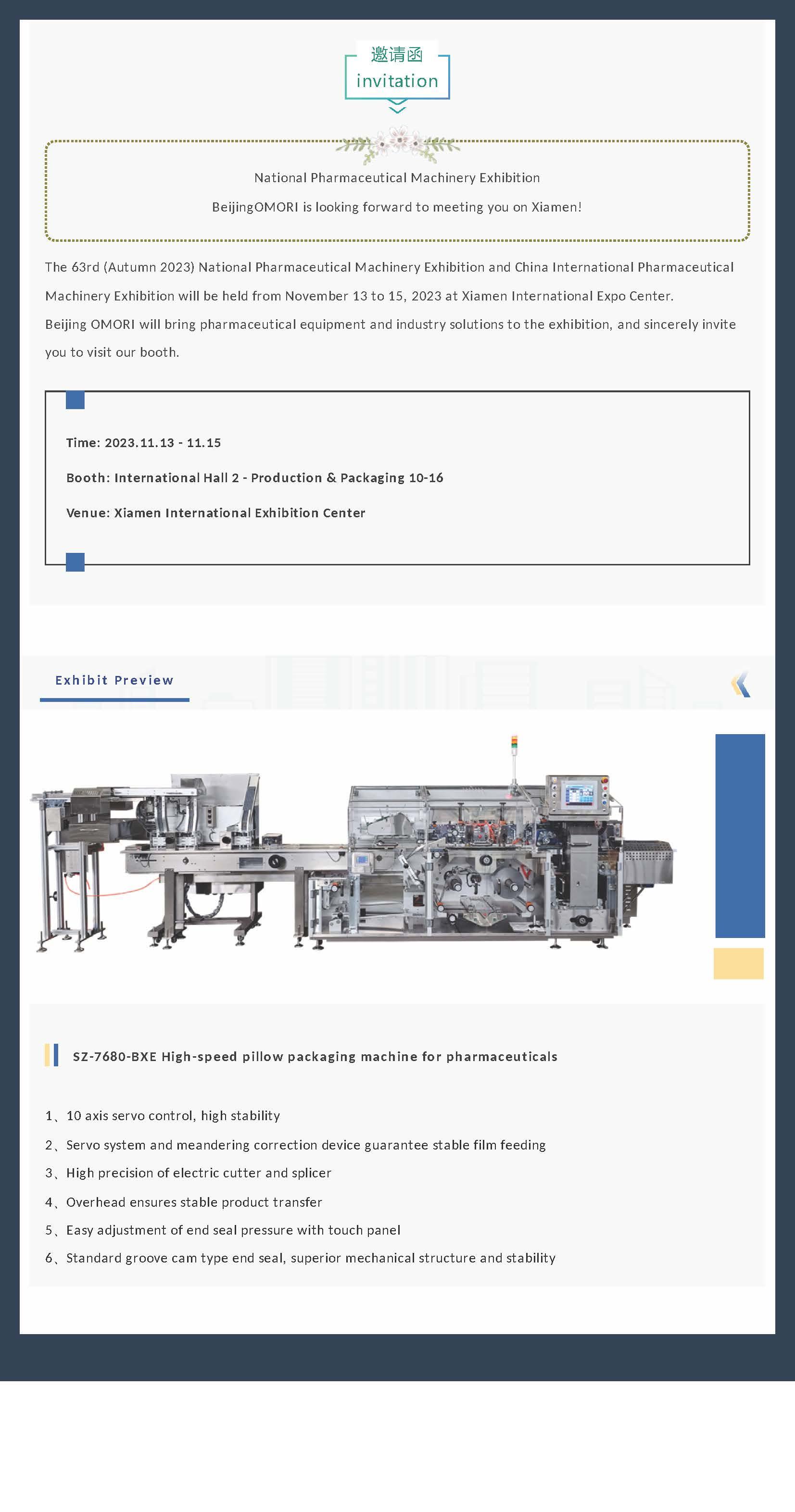 邀请函
invitation

National Pharmaceutical Machinery Exhibition

BeijingOMORI is looking forward to meeting you on Xiamen!

The 63rd (Autumn 2023) National Pharmaceutical Machinery Exhibition and China International Pharmaceutical Machinery Exhibition will be held from November 13 to 15, 2023 at Xiamen International Expo Center.
Beijing OMORI will bring pharmaceutical equipment and industry solutions to the exhibition, and sincerely invite you to visit our booth.

Time: 2023.11.13 - 11.15

Booth: International Hall 2 - Production & Packaging 10-16

Venue: Xiamen International Exhibition Center

Exhibit Preview

SZ-7680-BXE High-speed pillow packaging machine for pharmaceuticals

1、10 axis servo control, high stability
2、Servo system and meandering correction device guarantee stable film feeding
3、High precision of electric cutter and splicer
4、Overhead ensures stable product transfer
5、Easy adjustment of end seal pressure with touch panel
6、Standard groove cam type end seal, superior mechanical structure and stability